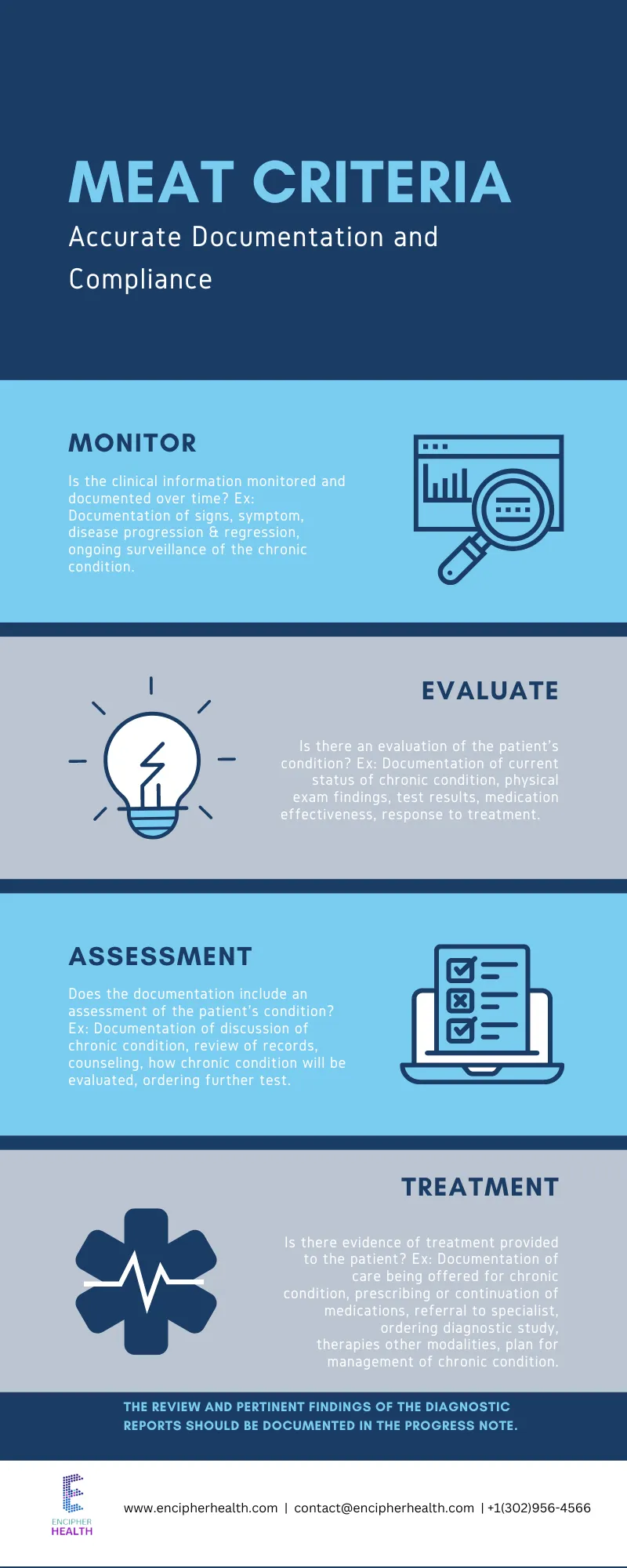 MEAT CRITERIA
Accurate Documentation and Compliance

MONITOR
Is the clinical information monitored and documented over time? Ex: Documentation of signs, symptom, disease progression & regression, ongoing surveillance of the chronic condition.

EVALUATE
Is there an evaluation of the patient's condition? Ex: Documentation of current status of chronic condition, physical exam findings, test results, medication effectiveness, response to treatment.

ASSESSMENT
Does the documentation include an assessment of the patient's condition? Ex: Documentation of discussion of chronic condition, review of records, counseling, how chronic condition will be evaluated, ordering further test.

TREATMENT
Is there evidence of treatment provided to the patient? Ex: Documentation of care being offered for chronic condition, prescribing or continuation of medications, referral to specialist, ordering diagnostic study, therapies other modalities, plan for management of chronic condition.

THE REVIEW AND PERTINENT FINDINGS OF THE DIAGNOSTIC REPORTS SHOULD BE DOCUMENTED IN THE PROGRESS NOTE.

ENCIPHER HEALTH
www.encipherhealth.com | contact@encipherhealth.com | +1(302)956-4566